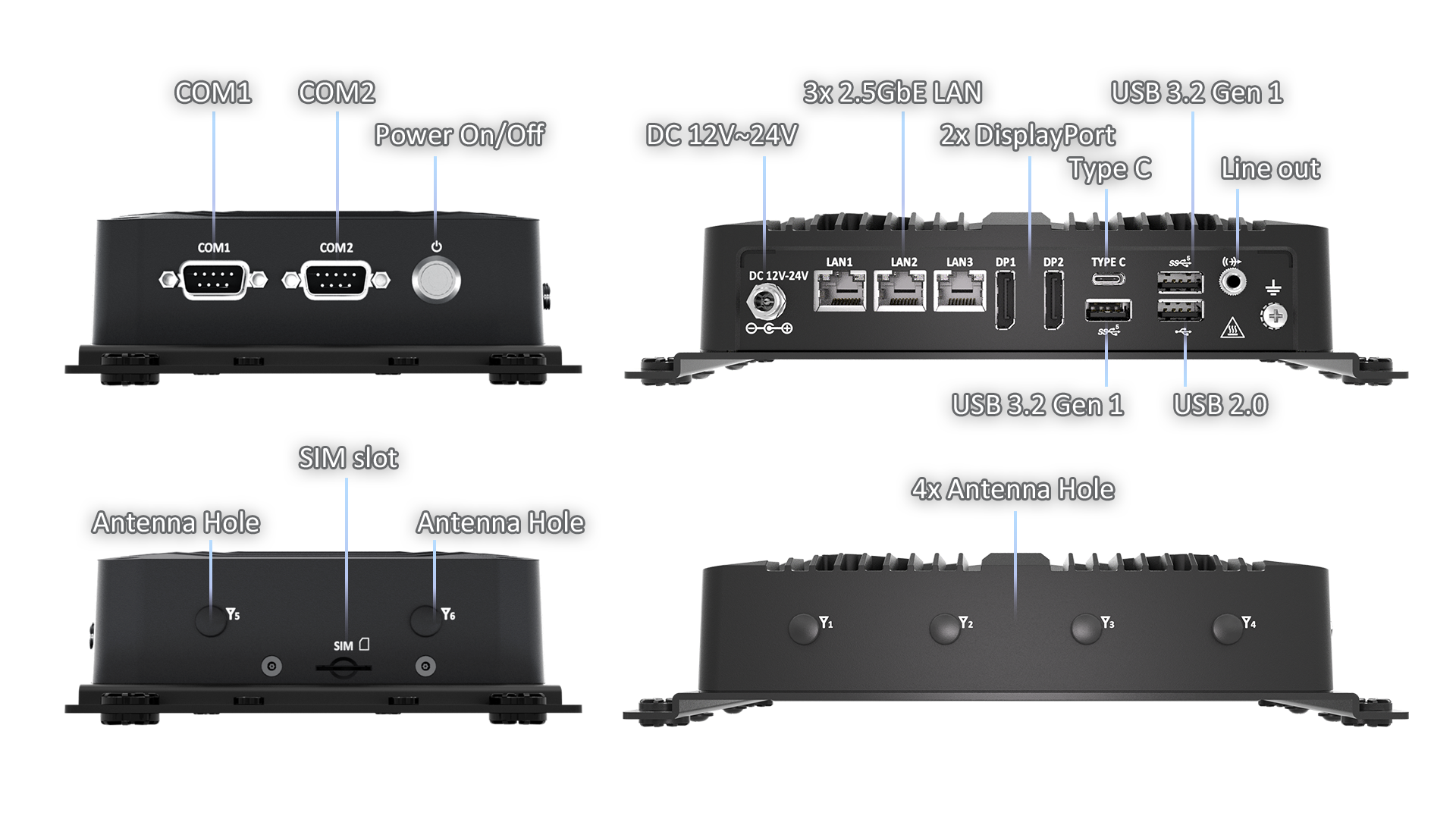 COM1 COM2

Power On/Off

COM1 COM2

3x 2.5GbE LAN

USB 3.2 Gen 1

DC 12V~24V

2x DisplayPort

Type C

Line out

DC 12V-24V

LAN1 LAN2 LAN3 DP1 DP2 TYPE C

USB 3.2 Gen 1

USB 2.0

SIM slot

Antenna Hole

Antenna Hole

5 6

SIM

4x Antenna Hole

1 2 3 4